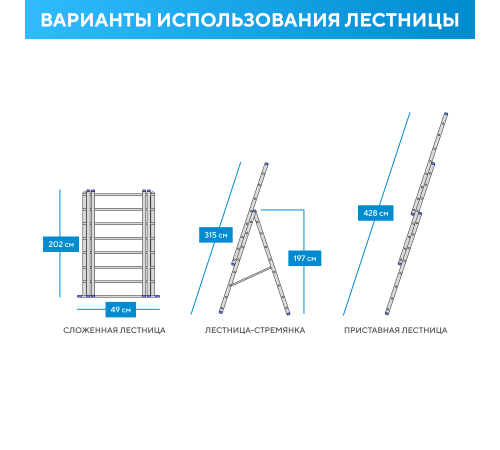 ВАРИАНТЫ ИСПОЛЬЗОВАНИЯ ЛЕСТНИЦЫ

202 см

49 см

СЛОЖЕННАЯ ЛЕСТНИЦА

315 см

197 см

ЛЕСТНИЦА-СТРЕМЯНКА

428 см

ПРИСТАВНАЯ ЛЕСТНИЦА